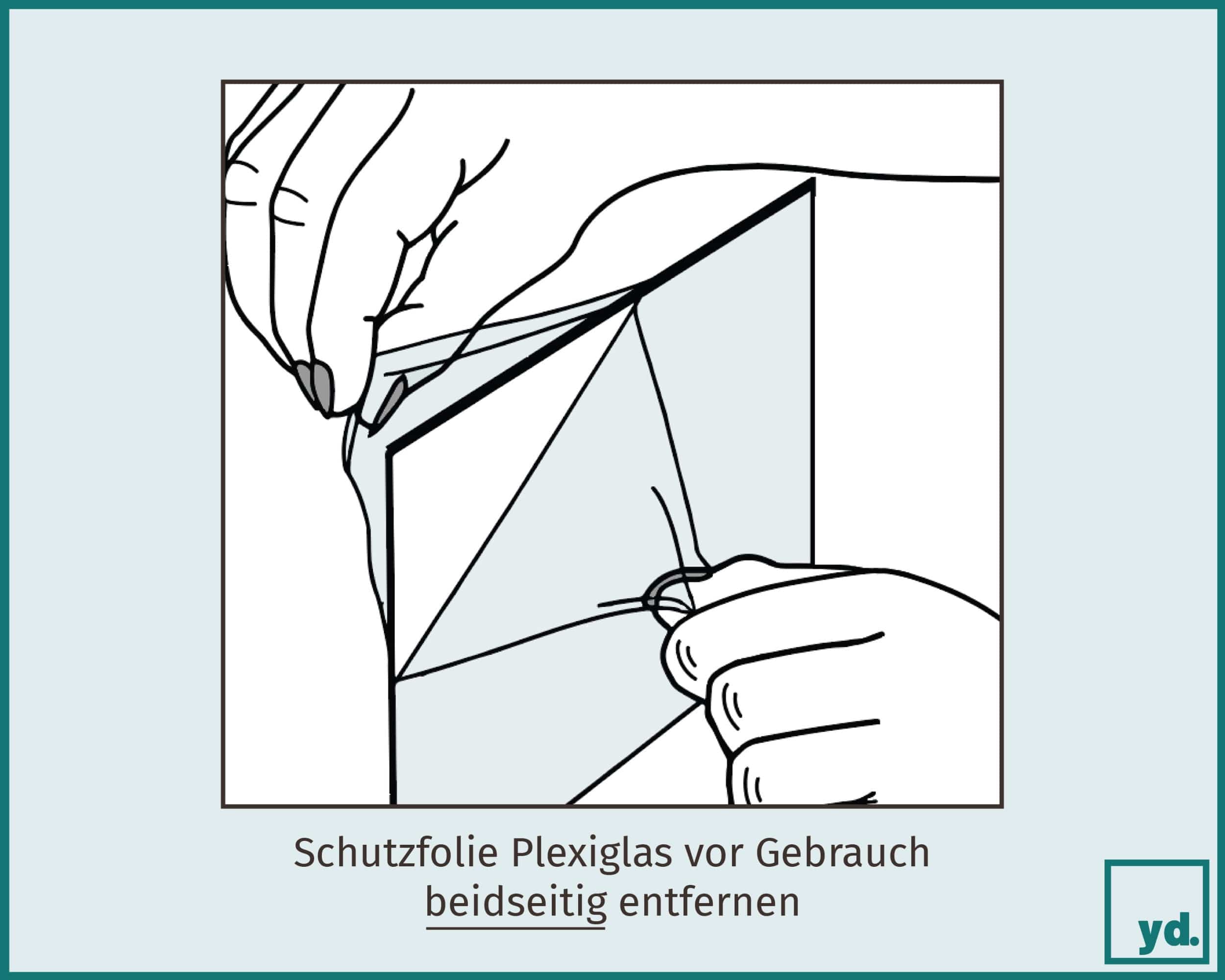 Schutzfolie Plexiglas vor Gebrauch beidseitig entfernen

yd.